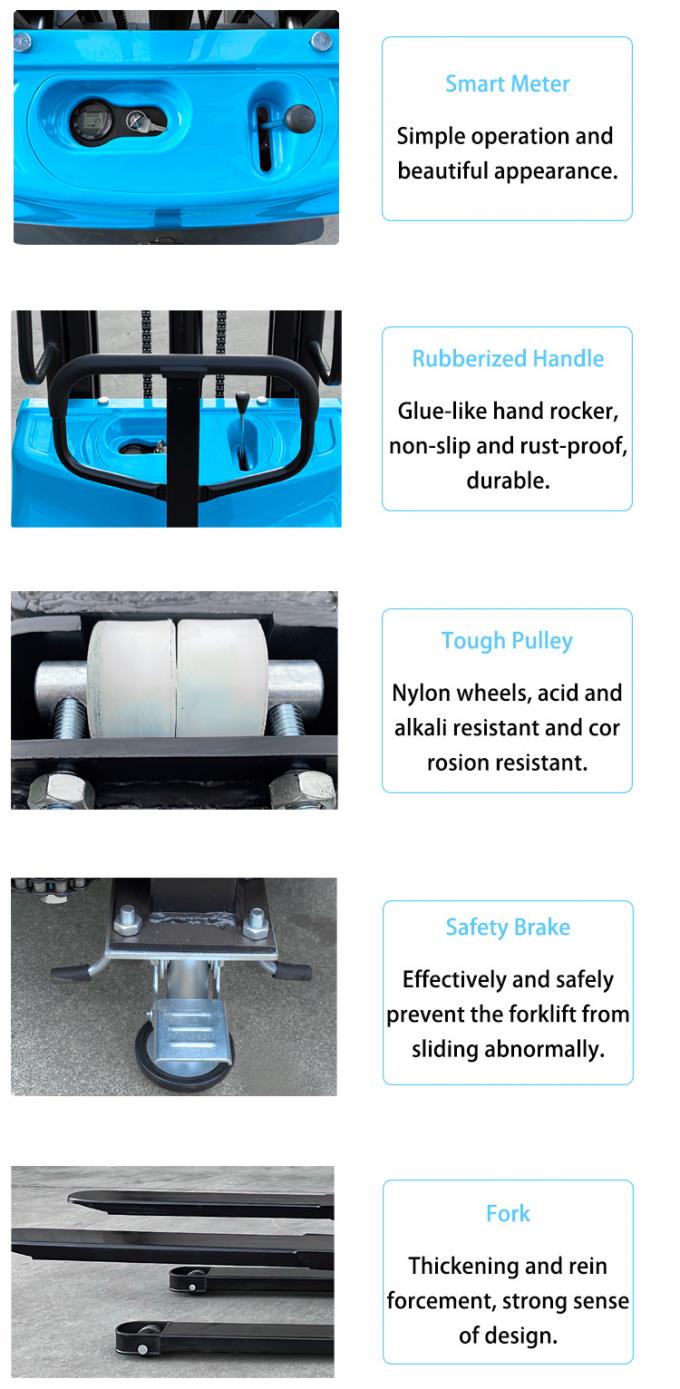 Smart Meter

Simple operation and beautiful appearance.

Rubberized Handle

Glue-like hand rocker, non-slip and rust-proof, durable.

Tough Pulley

Nylon wheels, acid and alkali resistant and cor rosion resistant.

Safety Brake

Effectively and safely prevent the forklift from sliding abnormally.

Fork

Thickening and rein forcement, strong sense of design.